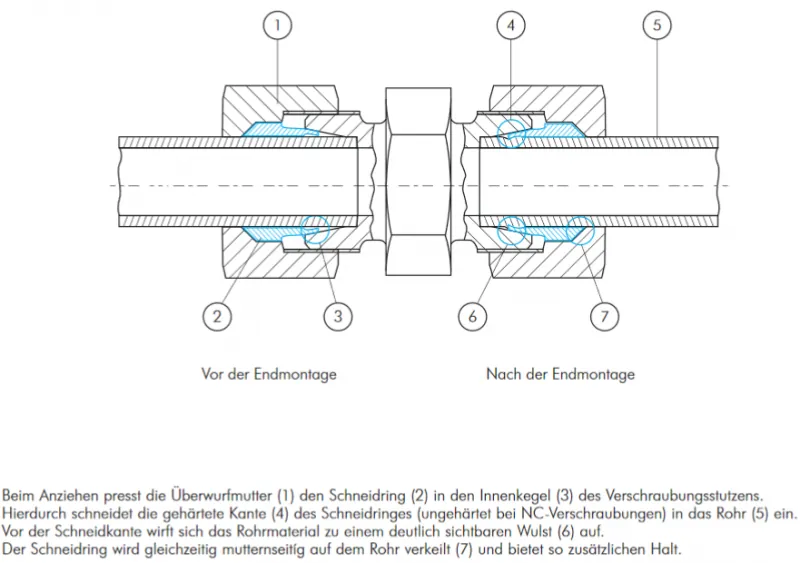 1
4
5
2
3
6
7

Vor der Endmontage

Nach der Endmontage

Beim Anziehen presst die Überwurfmutter (1) den Schneidring (2) in den Innenkegel (3) des Verschraubungsstutzens. Hierdurch schneidet die gehärtete Kante (4) des Schneidringes (ungehärtet bei NC-Verschraubungen) in das Rohr (5) ein. Vor der Schneidkante wirft sich das Rohrmaterial zu einem deutlich sichtbaren Wulst (6) auf. Der Schneidring wird gleichzeitig mutternseitig auf dem Rohr verkeilt (7) und bietet so zusätzlichen Halt.